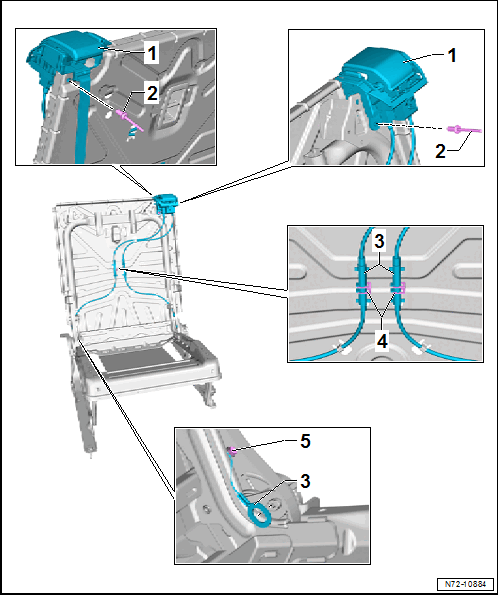 1
2
1
2
3
4
5
3
N72-10884