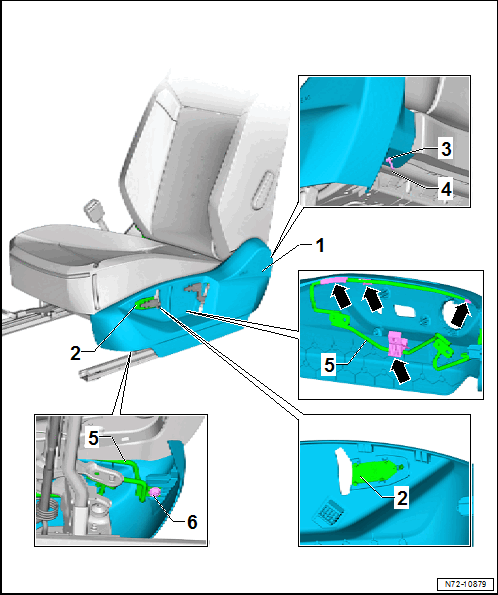 3
4
1
5
2
5
6
2
N72-10879