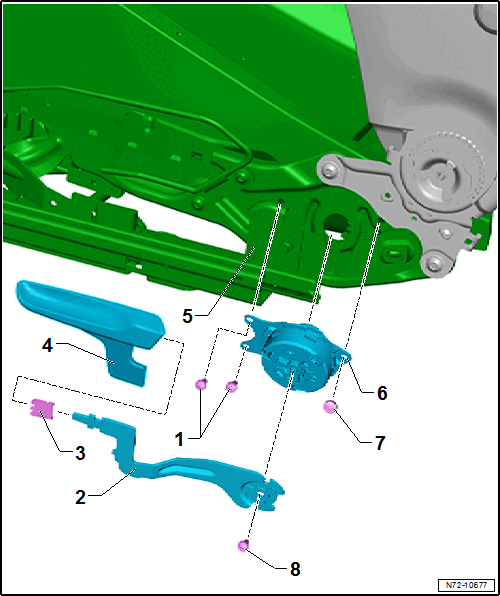 5
4
6
1
7
3
2
8
N72-10677