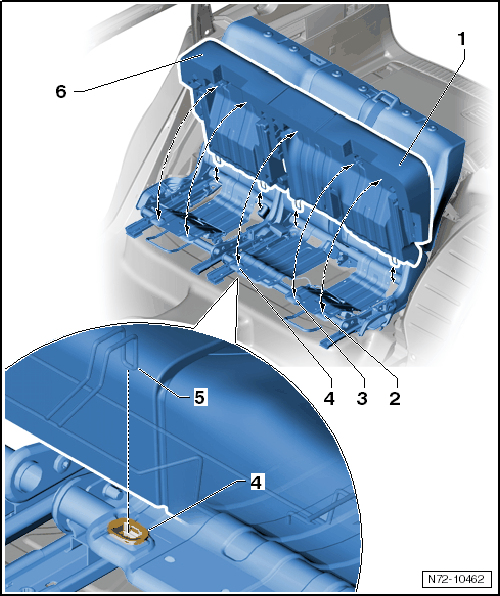 1
6
4
3
2
5
4
N72-10462