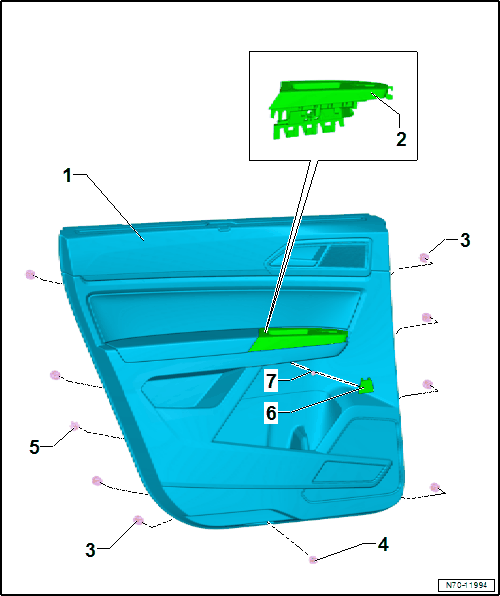 2
1
3
7
6
5
3
4
N70-11994