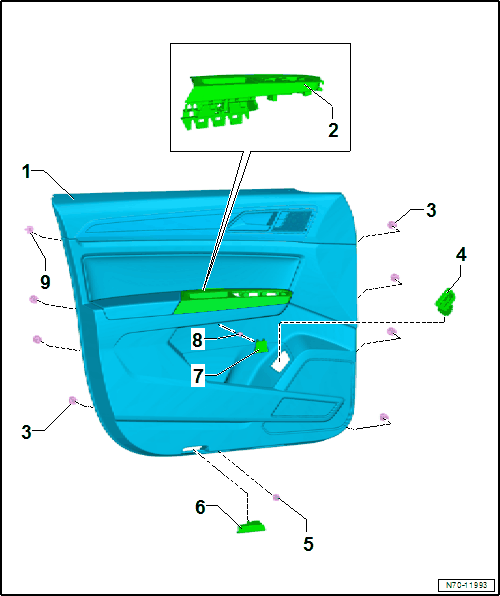 2
1
3
9
4
8
7
3
6
5
N70-11993