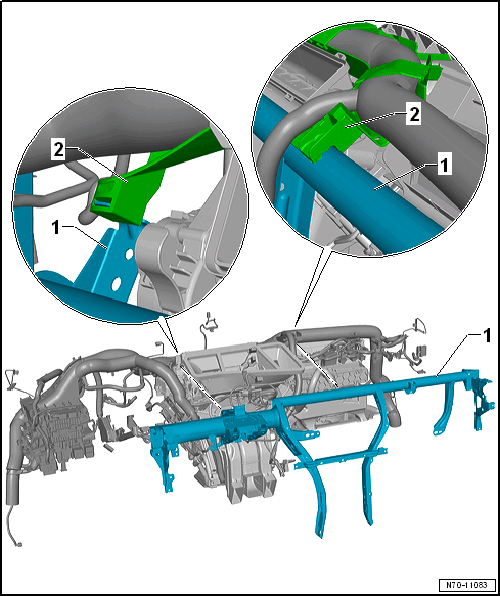 2
1
2
1
1
N70-11083