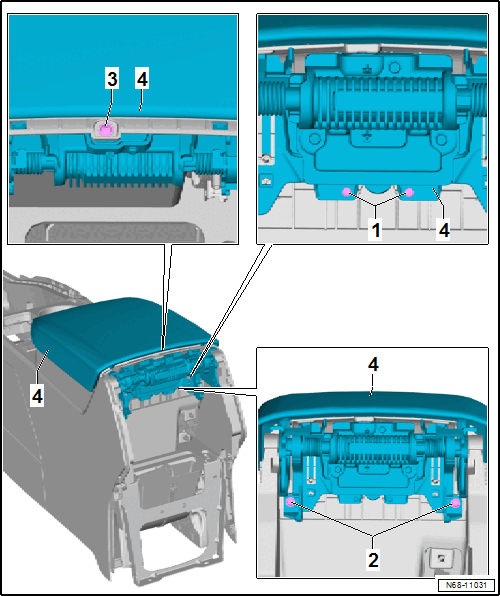 3
4
1
4
4
4
2
N68-11031