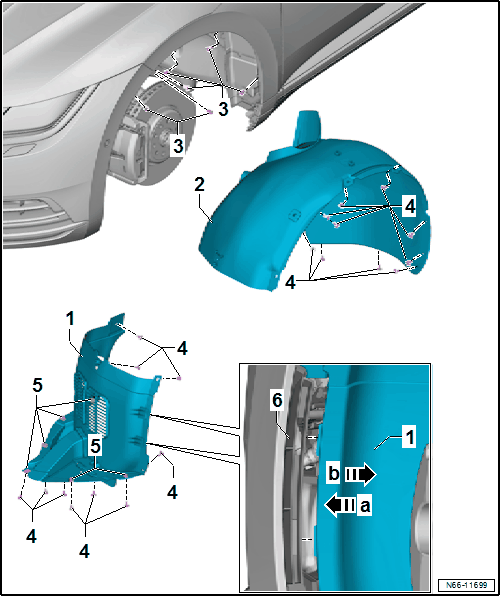 3
3
2
4
4
1
4
5
5
4
4
4
6
1
b
a
N66-11699