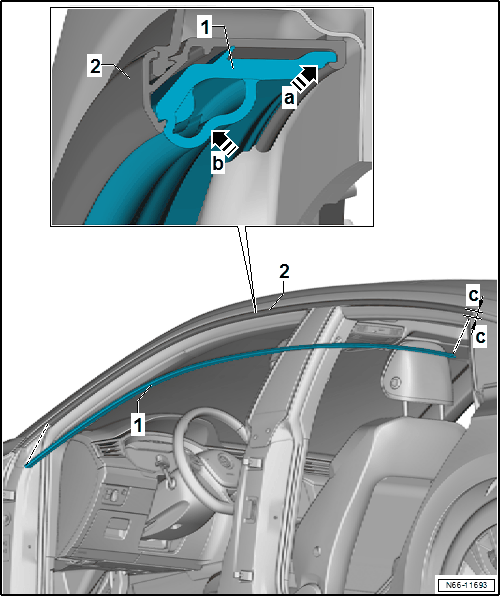 1
2
a
b
2
c
c
1
N66-11693