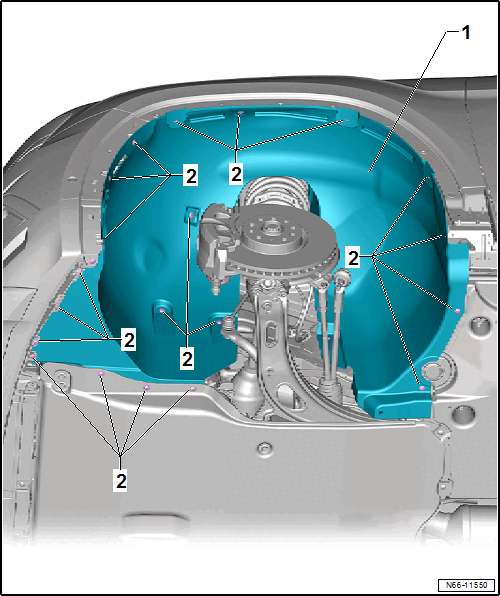 1
2
2
2
2
2
2
N66-11550