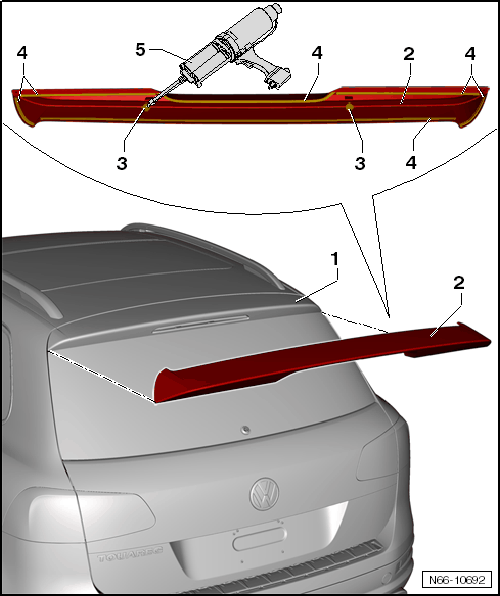 4
5
4
2
4
3
3
4
1
2
TOUAREG
N66-10692