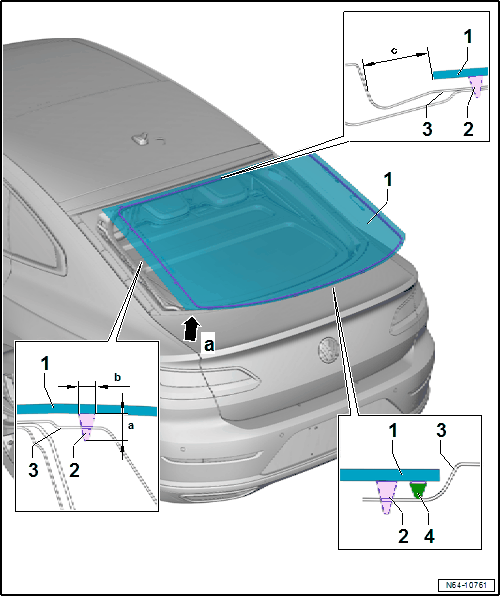 c
1
3
2
1
a
1
b
a
3
2
1
3
2
4
N64-10761