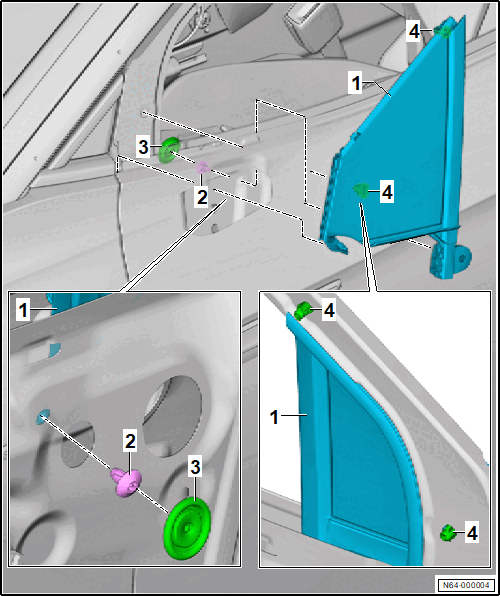 4
1
3
2
4
1
2
3
4
1
4
N64-000004