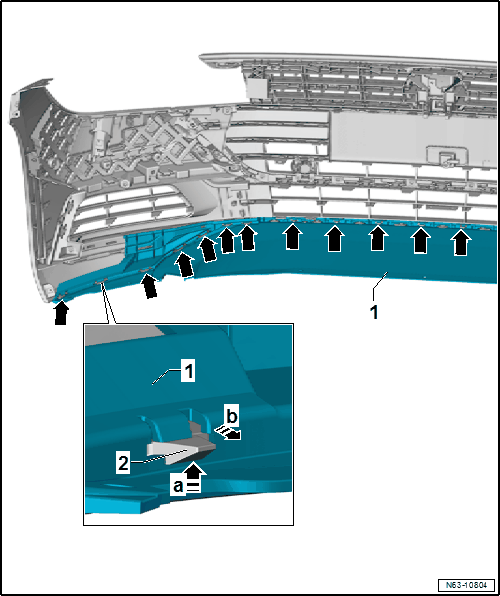 1

1

b

2

a

N63-10804