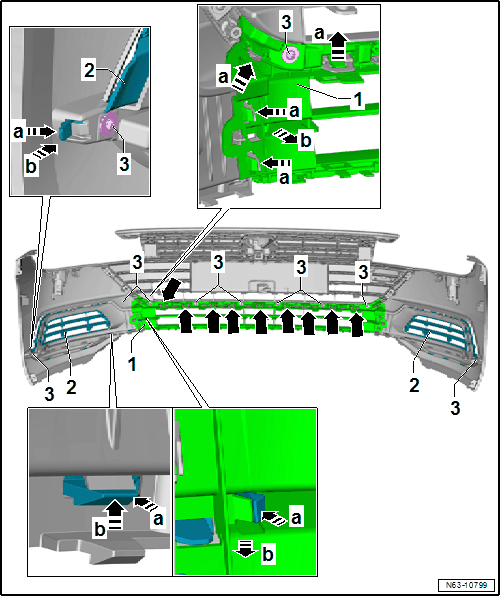 2
a
b
3
3
a
a
1
a
b
a
3
3
3
3
1
3
2
2
3
b
a
a
b
N63-10799