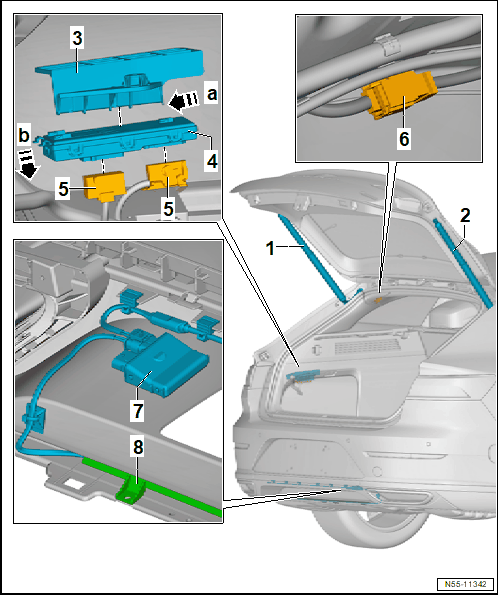 3
a
b
4
5
5
6
1
2
7
8
N55-11342