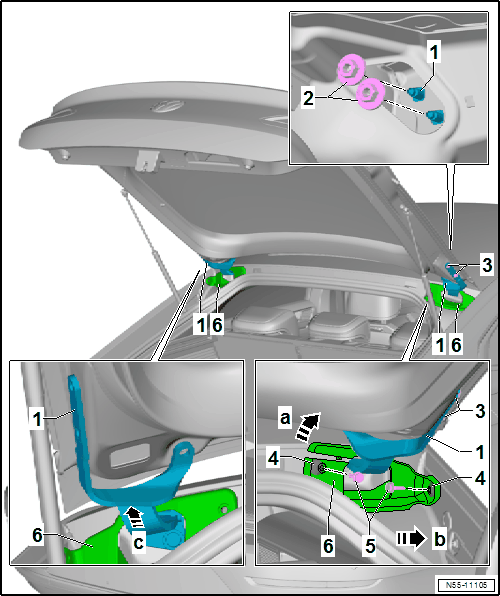 1
2
3
1 6
1 6
1
6
c
a
3
1
4
4
6
5
b
N55-11105