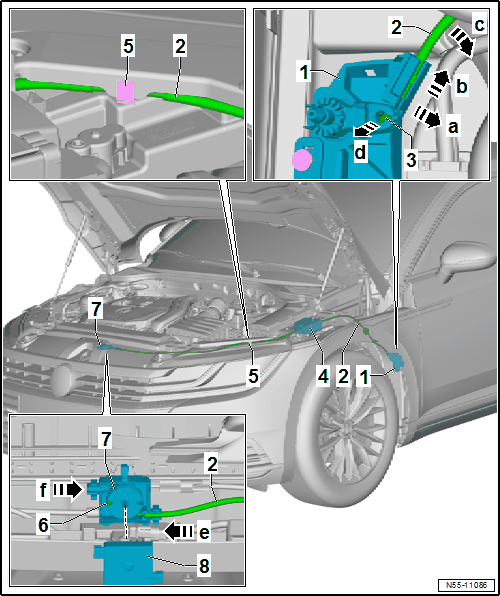 5
2
2
c
1
b
a
d
3
7
5
4
2
1
7
2
f
6
e
8
N55-11086