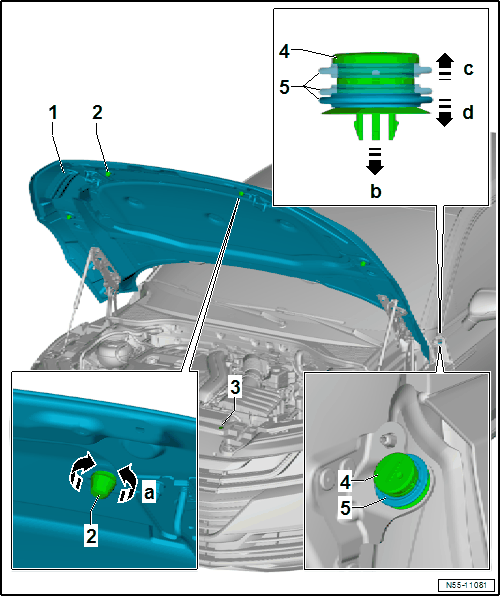 4
5
c
d
b
1
2
3
a
2
4
5
N55-11081