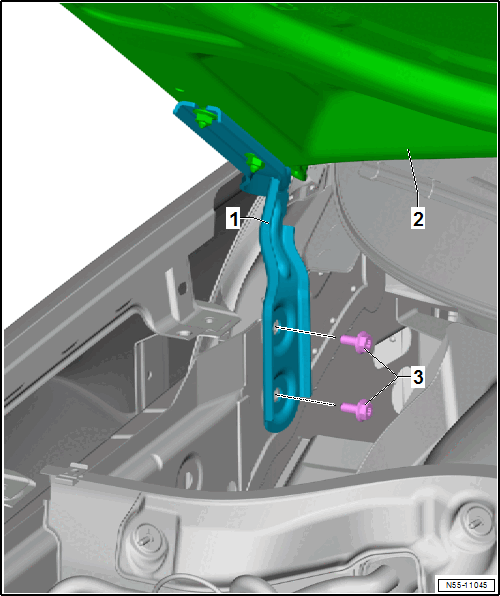 1
2
3
N55-11045