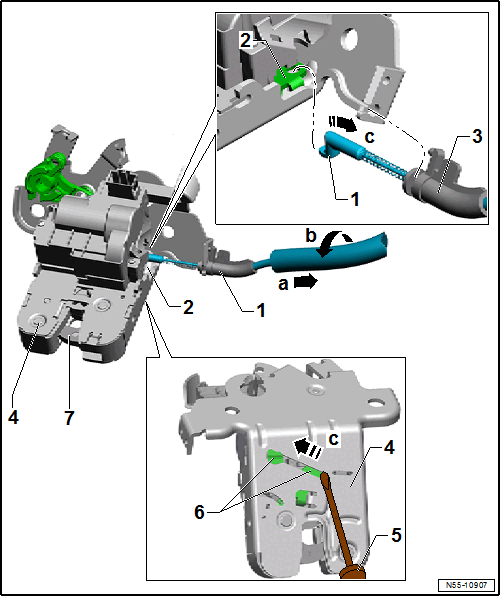 2
c
3
1
b
a
2
1
4
7
c
4
6
5
N55-10907