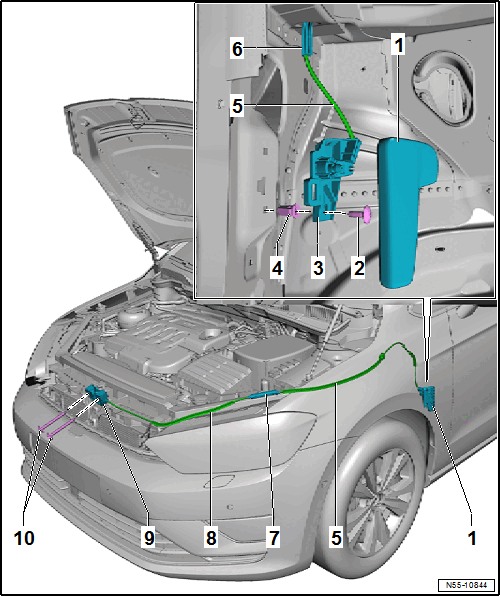 6
1
5
4
3
2
10
9
8
7
5
1
N55-10844