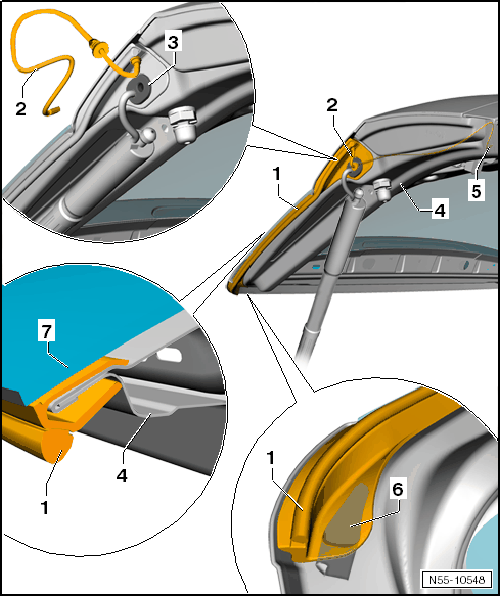 2
3
2
1
5
4
7
4
1
1
6
N55-10548