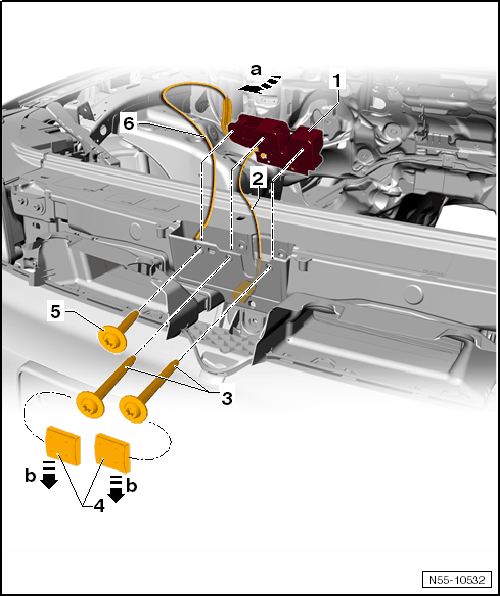 a
1
6
2
5
3
b
b
4
N55-10532