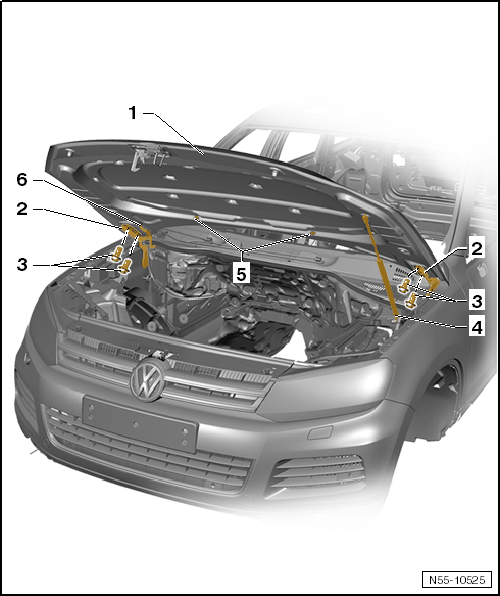 1
6
2
3
5
2
3
4
N55-10525