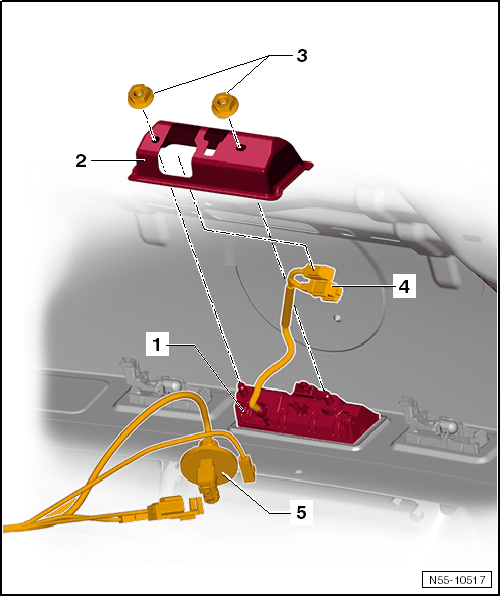 3
2
4
1
5
N55-10517