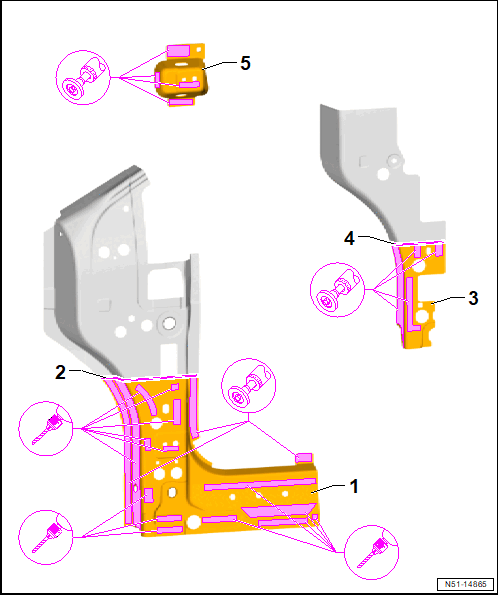 5

4

3

2

1

N51-14865