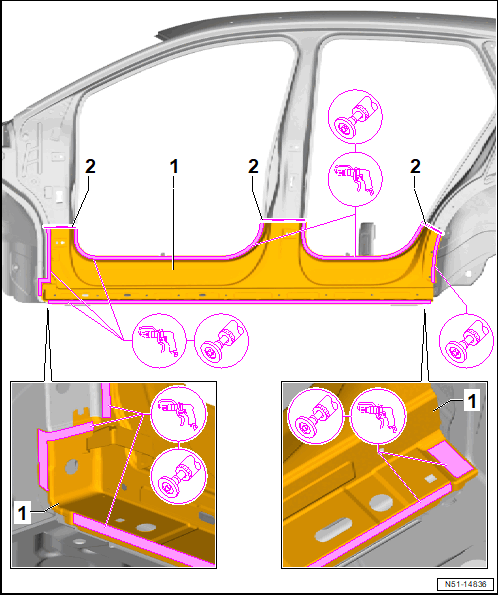 2
1
2
2
1
1
N51-14836