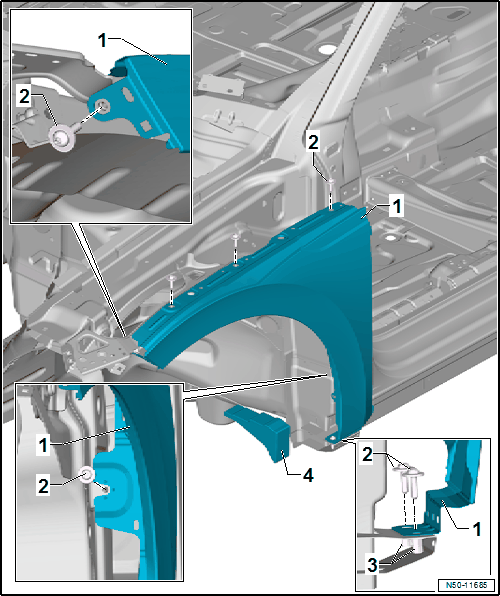 1
2
2
1
1
2
4
2
1
3
N50-11685