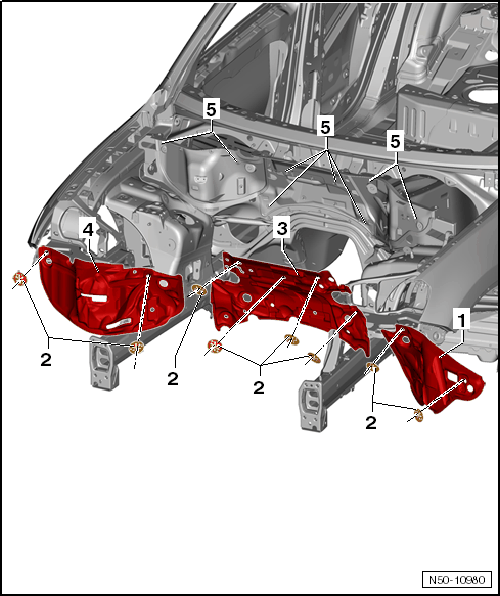 5
5
5
4
3
1
2
2
2
2
N50-10980