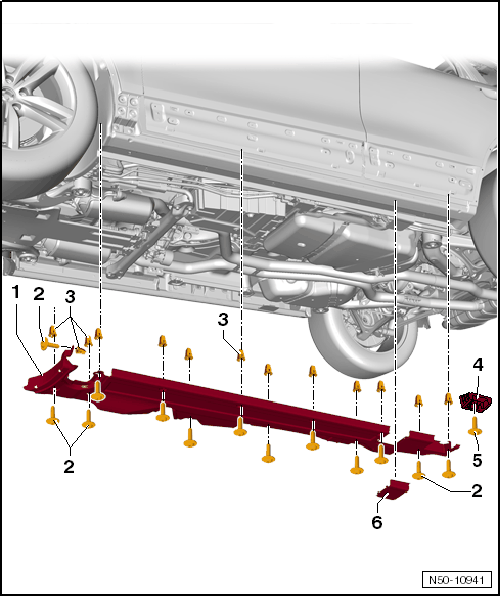 1
2
3
3
4
5
2
2
6
N50-10941