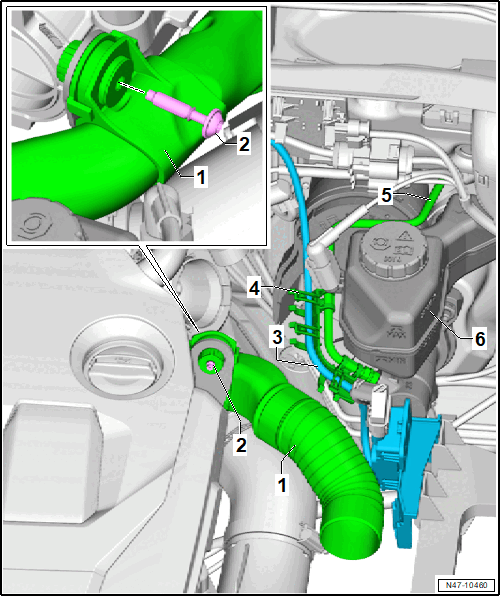 2
1
5
4
3
6
2
1
N47-10460