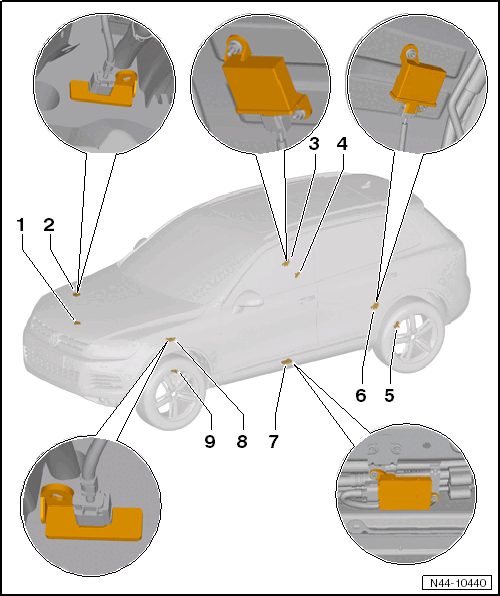 3
4
1
2
6
5
9
8
7
N44-10440