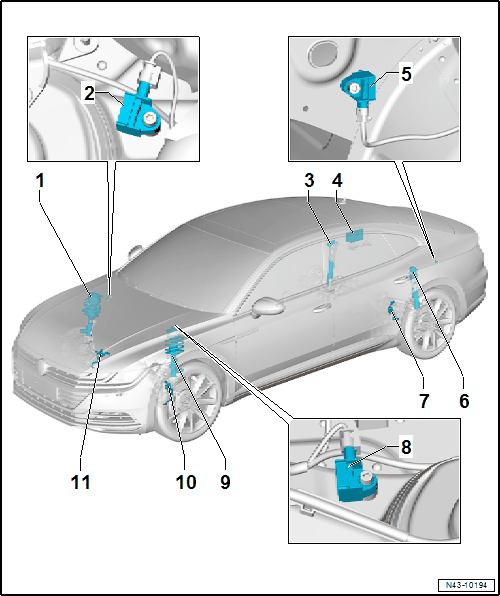 2

5

1

3

4

7

6

11

10

9

8

N43-10194