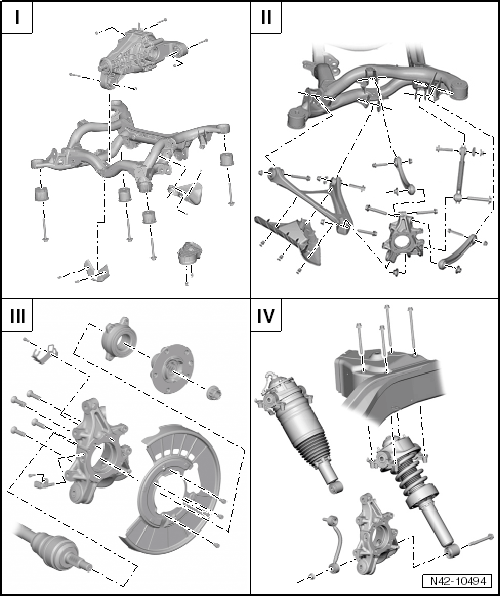 I

II

III

IV

N42-10494