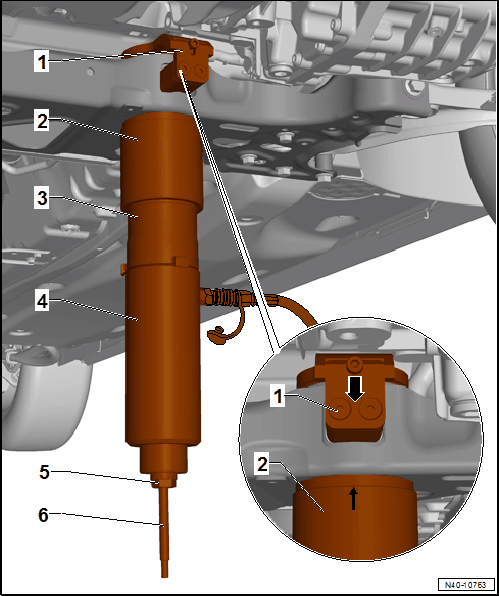 1
2
3
4
5
6
1
2
N40-10763