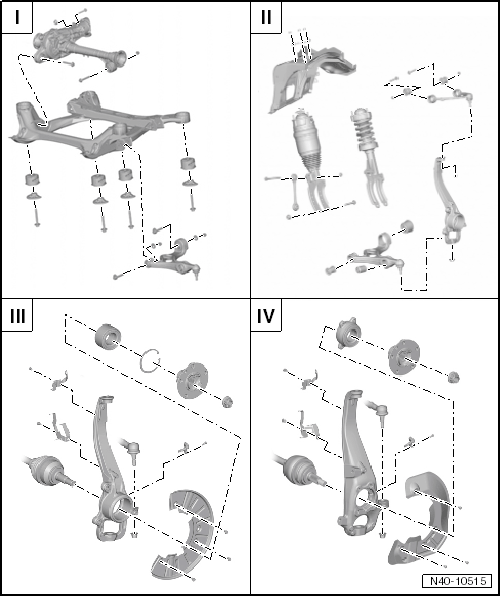 I

II

III

IV

N40-10515