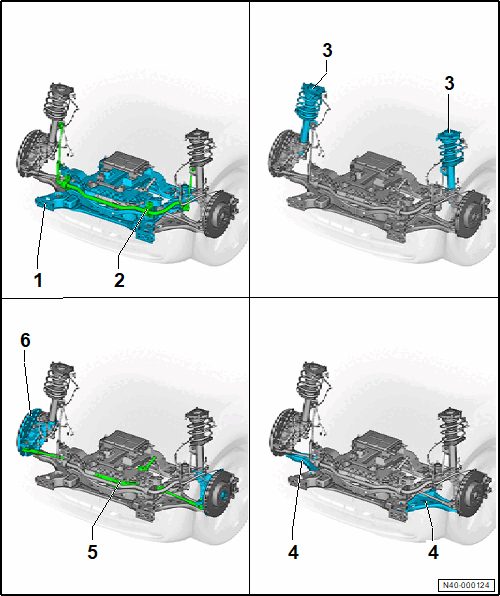 1
2
3
3
6
5
4
4
N40-000124