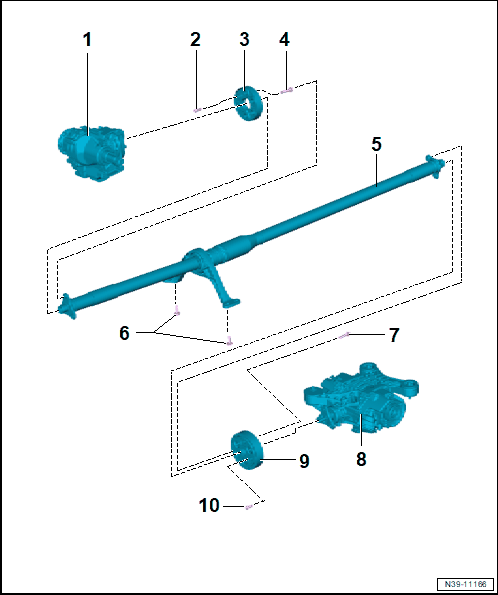 1
2
3
4
5
6
7
8
9
10
N39-11166