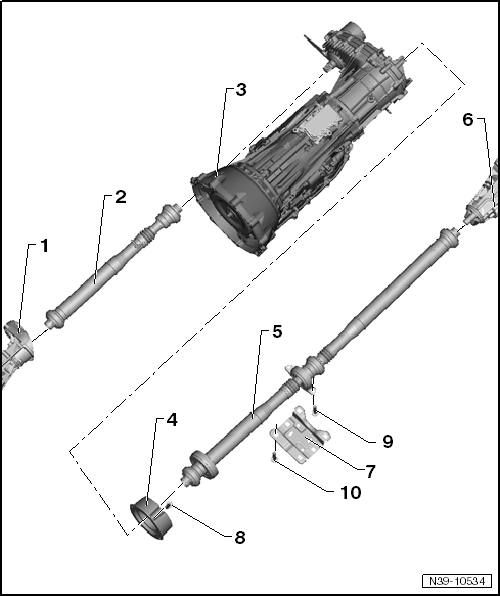 3
6
2
1
5
4
9
7
10
8
N39-10534