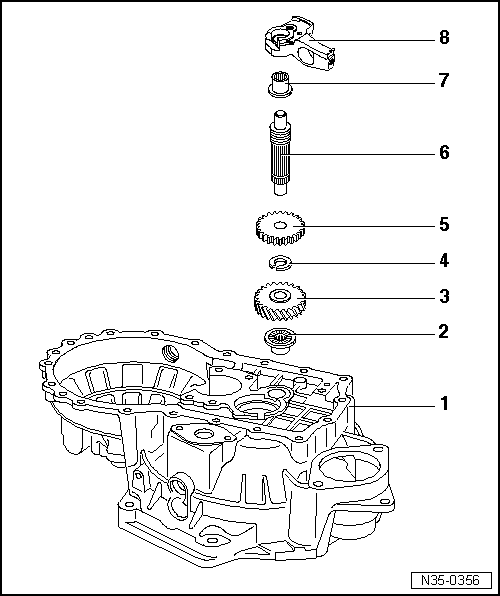 8
7
6
5
4
3
2
1
N35-0356