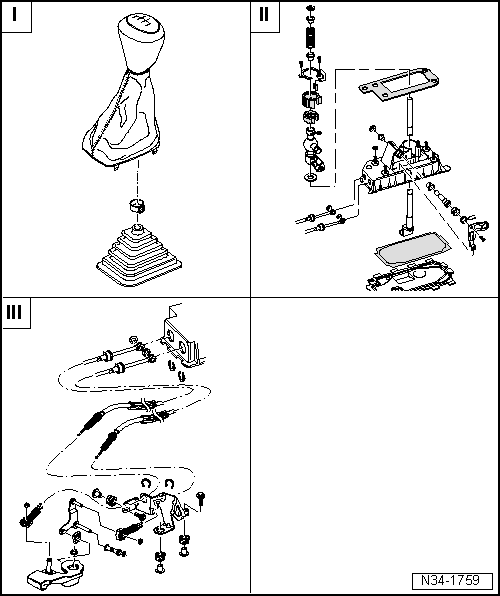 I

II

III

N34-1759