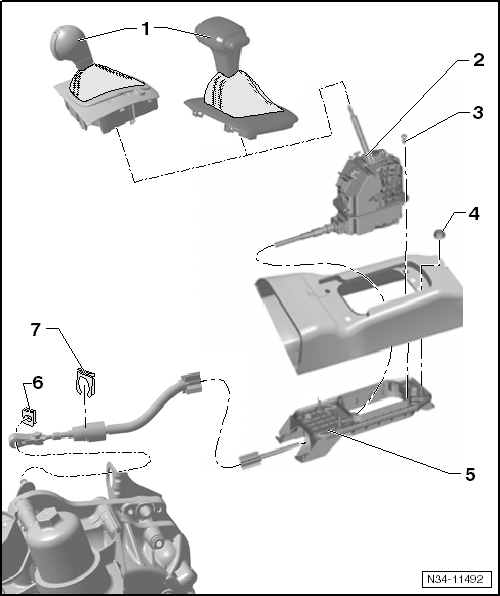 1
2
3
4
7
6
5
N34-11492