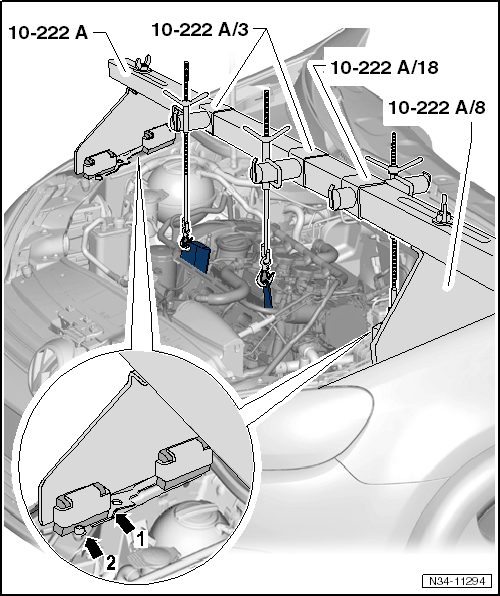 10-222 A
10-222 A/3
10-222 A/18
10-222 A/8
1
2
N34-11294