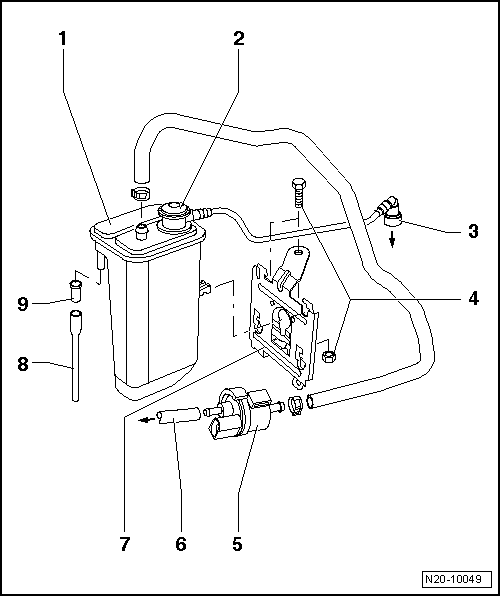 1
2
3
4
9
8
7
6
5
N20-10049