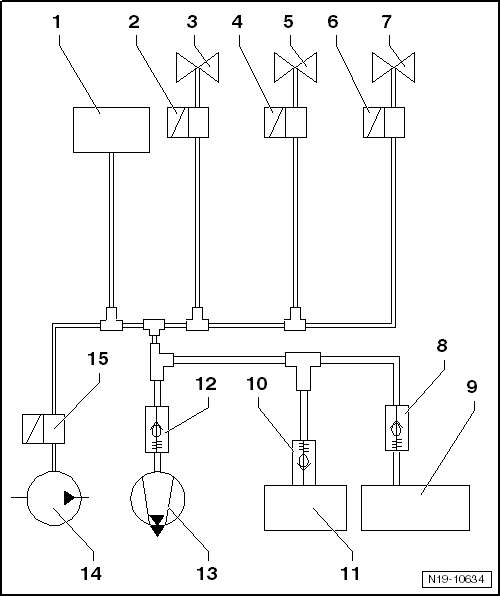 1
2
3
4
5
6
7
15
12
10
8
9
14
13
11
N19-10634