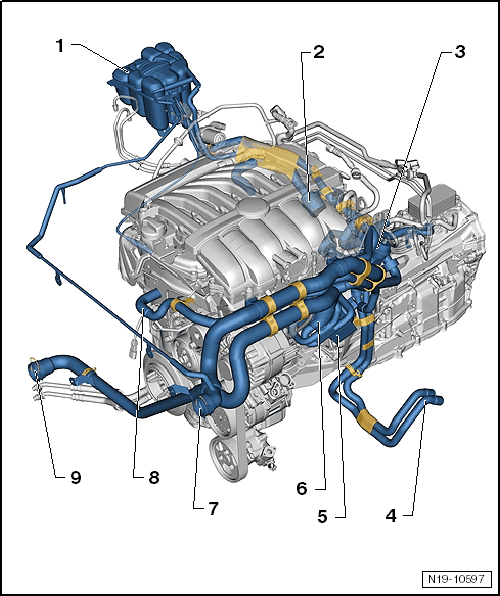 1
2
3
9
8
7
6
5
4
N19-10597