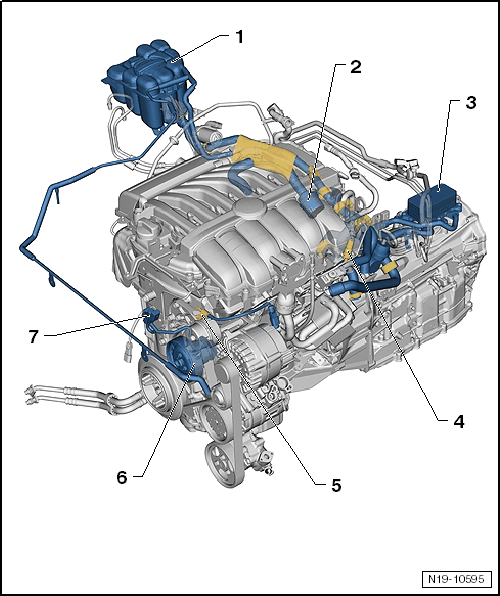 1
2
3
7
4
6
5
N19-10595