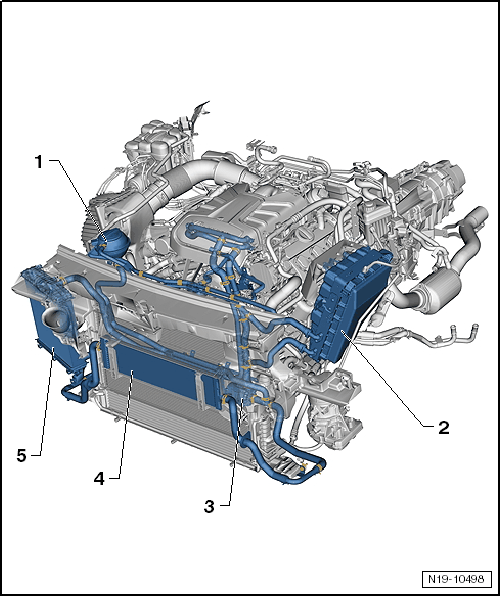 1
2
5
4
3
N19-10498